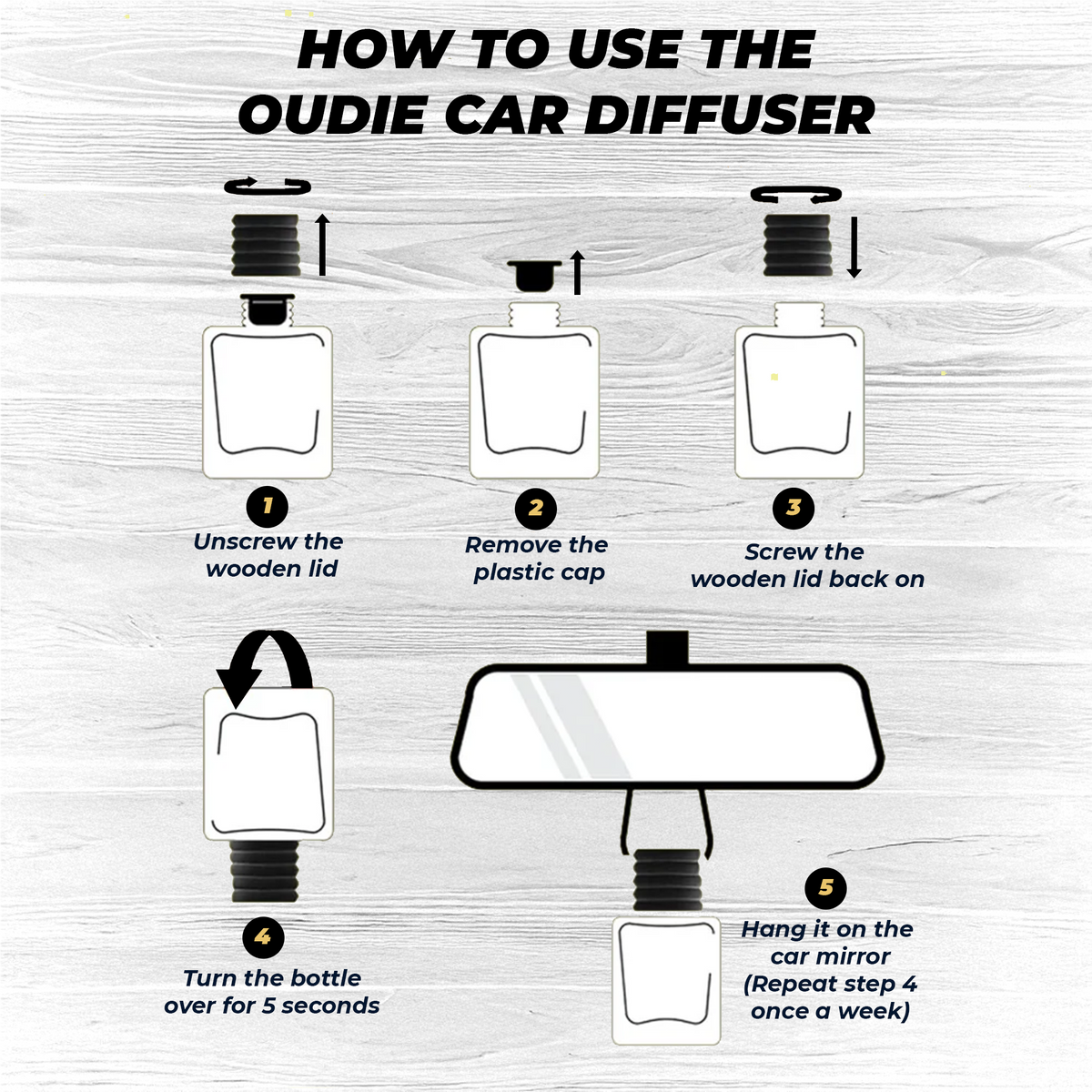 HOW TO USE THE OUDIE CAR DIFFUSER

1
Unscrew the wooden lid

2
Remove the plastic cap

3
Screw the wooden lid back on

4
Turn the bottle over for 5 seconds

5
Hang it on the car mirror (Repeat step 4 once a week)