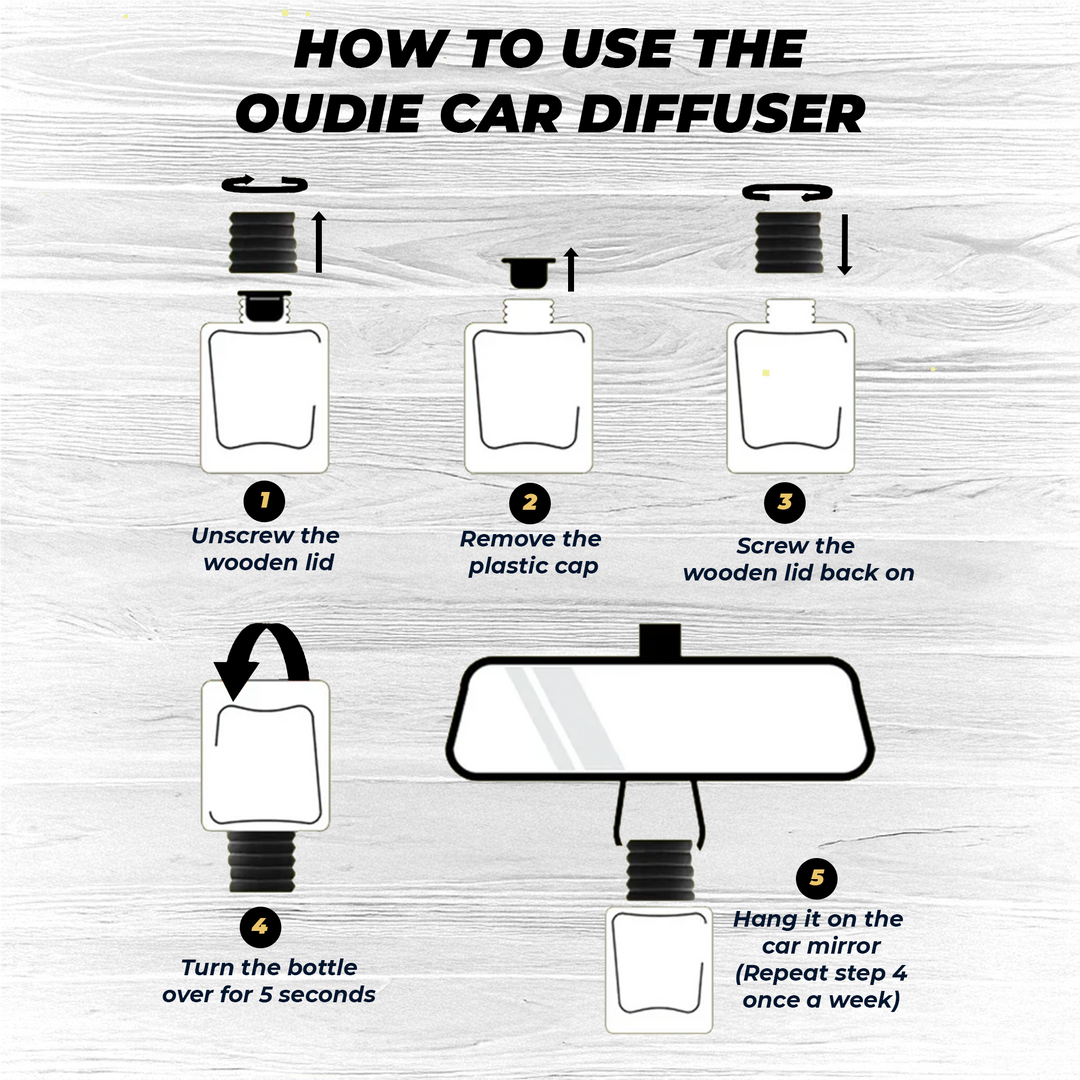 HOW TO USE THE OUDIE CAR DIFFUSER

1
Unscrew the wooden lid

2
Remove the plastic cap

3
Screw the wooden lid back on

4
Turn the bottle over for 5 seconds

5
Hang it on the car mirror (Repeat step 4 once a week)